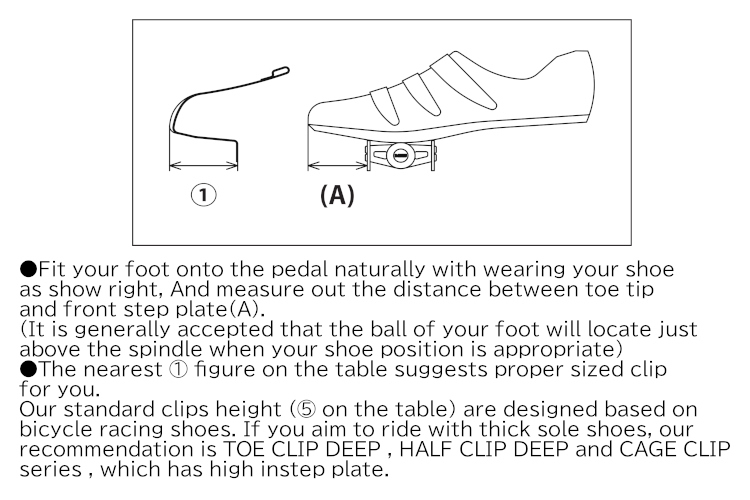 ①

(A)

●Fit your foot onto the pedal naturally with wearing your shoe as show right, And measure out the distance between toe tip and front step plate(A).
(It is generally accepted that the ball of your foot will locate just above the spindle when your shoe position is appropriate)
●The nearest ① figure on the table suggests proper sized clip for you.
Our standard clips height (⑤ on the table) are designed based on bicycle racing shoes. If you aim to ride with thick sole shoes, our recommendation is TOE CLIP DEEP , HALF CLIP DEEP and CAGE CLIP series , which has high instep plate.